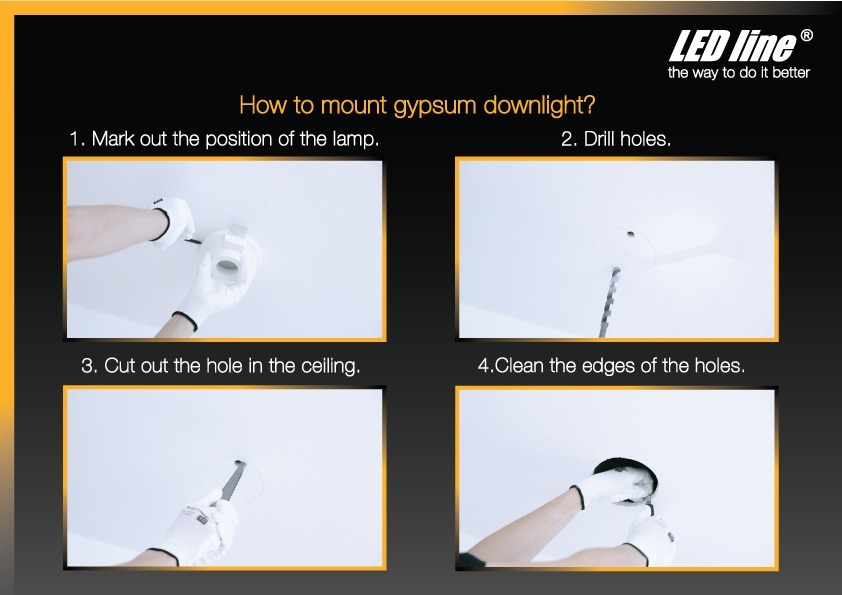 LED line®
the way to do it better

How to mount gypsum downlight?

1. Mark out the position of the lamp.

2. Drill holes.

3. Cut out the hole in the ceiling.

4.Clean the edges of the holes.