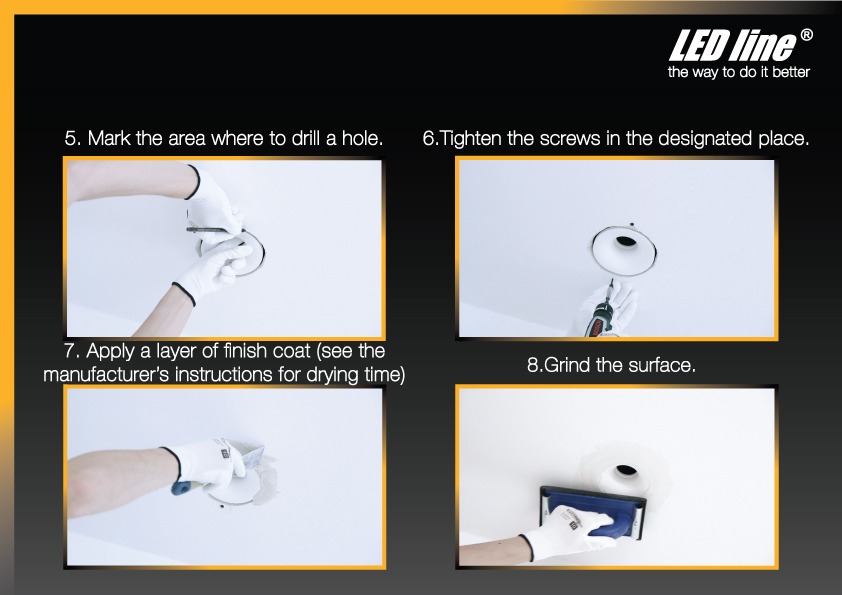 LED line®
the way to do it better

5. Mark the area where to drill a hole.

6.Tighten the screws in the designated place.

7. Apply a layer of finish coat (see the manufacturer's instructions for drying time)

8.Grind the surface.