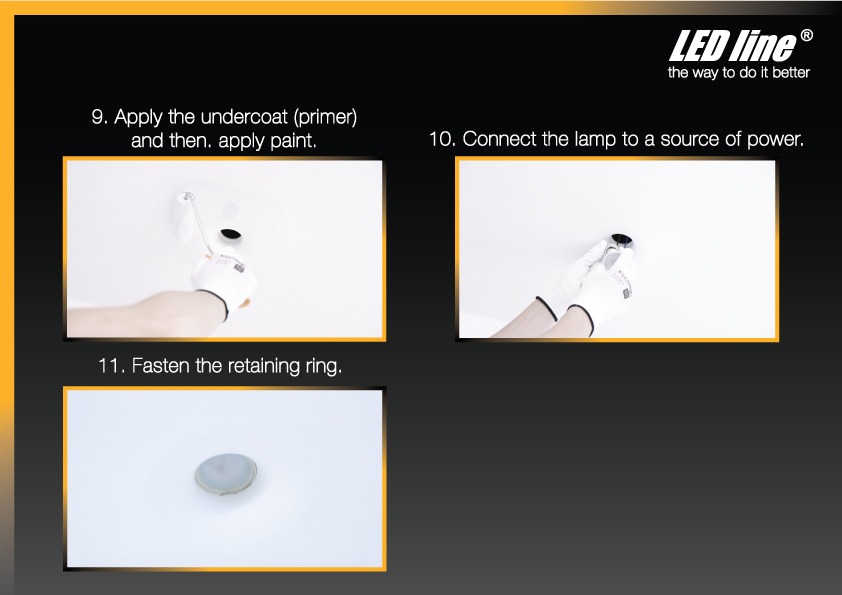 LED line®
the way to do it better

9. Apply the undercoat (primer) and then. apply paint.

10. Connect the lamp to a source of power.

11. Fasten the retaining ring.